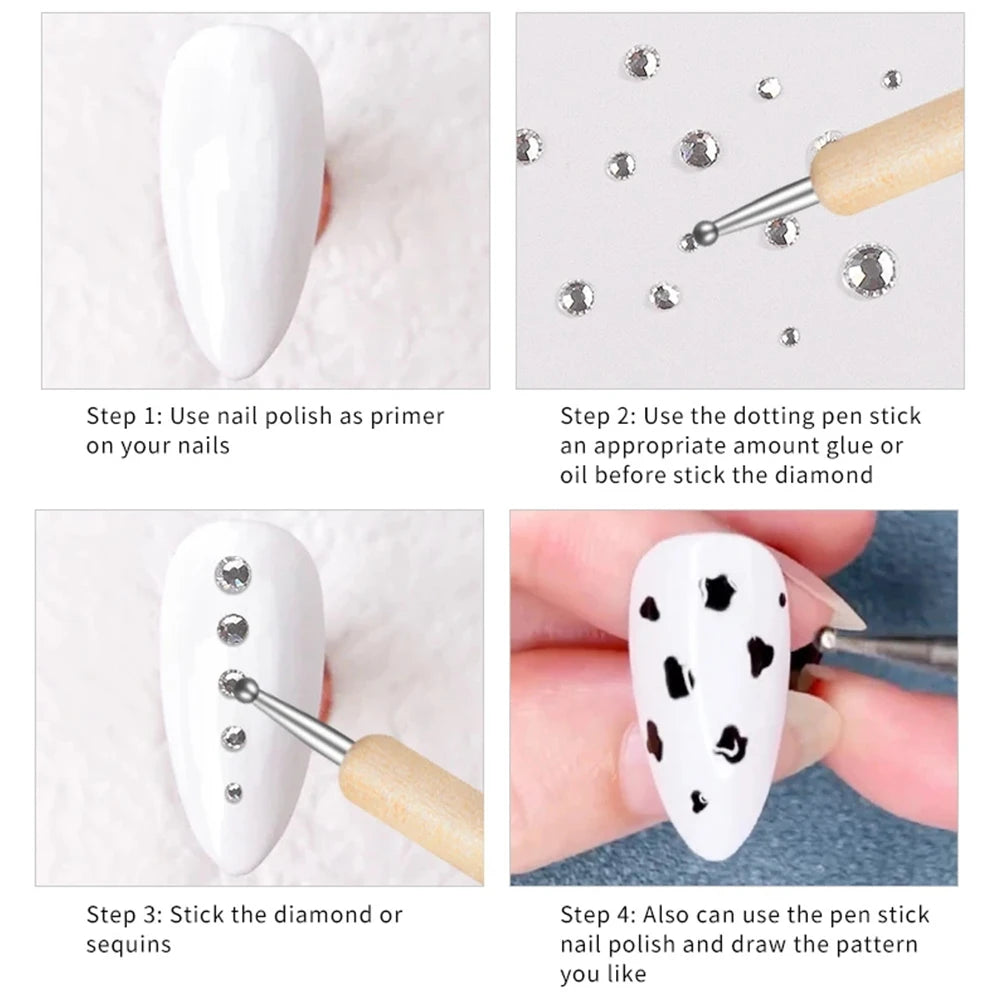 Step 1: Use nail polish as primer on your nails

Step 2: Use the dotting pen stick an appropriate amount glue or oil before stick the diamond

Step 3: Stick the diamond or sequins

Step 4: Also can use the pen stick nail polish and draw the pattern you like