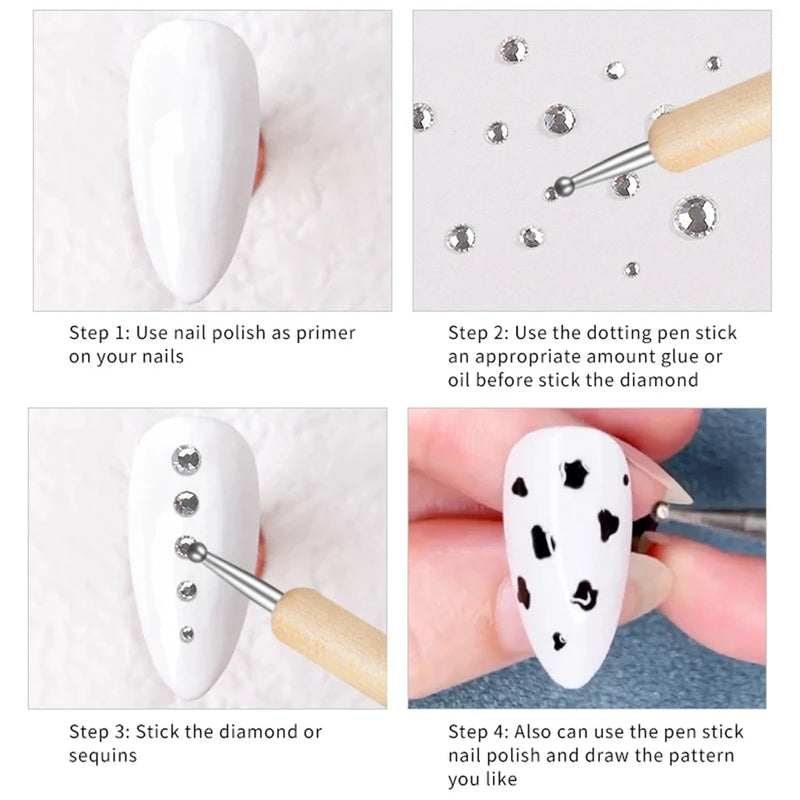 Step 1: Use nail polish as primer on your nails

Step 2: Use the dotting pen stick an appropriate amount glue or oil before stick the diamond

Step 3: Stick the diamond or sequins

Step 4: Also can use the pen stick nail polish and draw the pattern you like