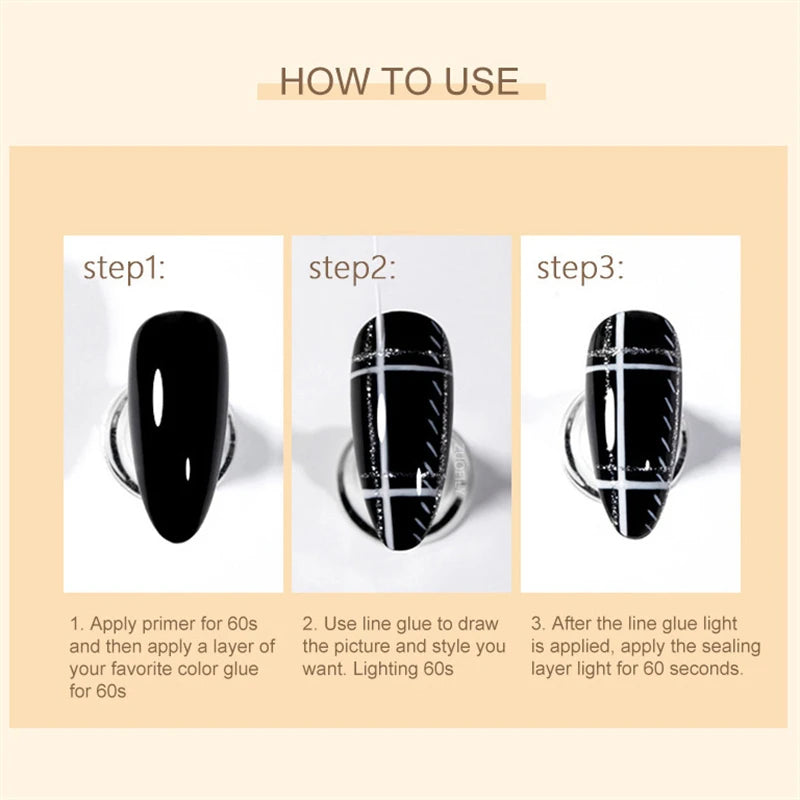 HOW TO USE

step1:

step2:

step3:

1. Apply primer for 60s and then apply a layer of your favorite color glue for 60s

2. Use line glue to draw the picture and style you want. Lighting 60s

3. After the line glue light is applied, apply the sealing layer light for 60 seconds.